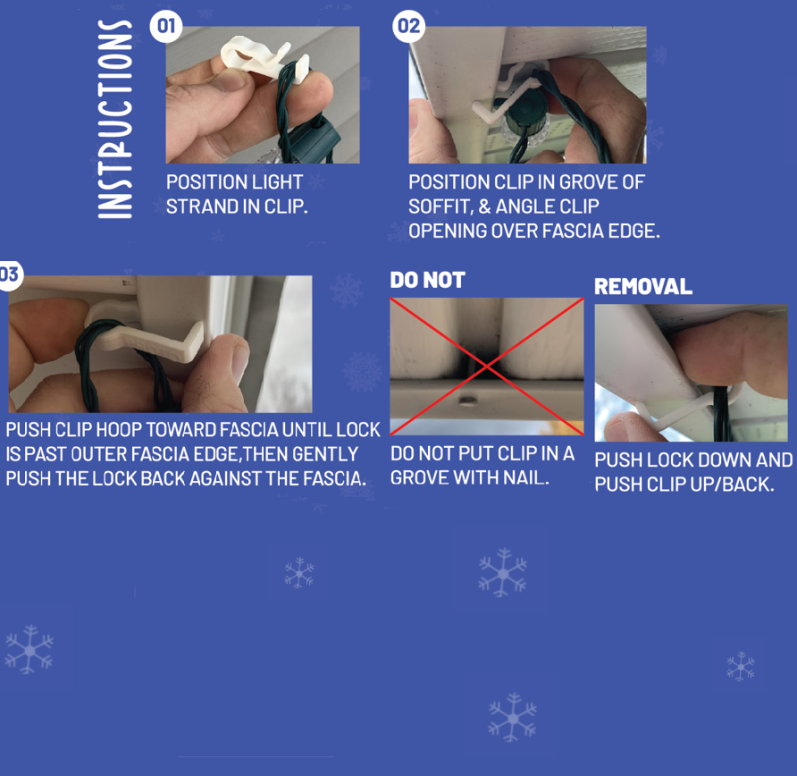 INSTRUCTIONS

01

POSITION LIGHT STRAND IN CLIP.

02

POSITION CLIP IN GROVE OF SOFFIT, & ANGLE CLIP OPENING OVER FASCIA EDGE.

03

PUSH CLIP HOOP TOWARD FASCIA UNTIL LOCK IS PAST OUTER FASCIA EDGE,THEN GENTLY PUSH THE LOCK BACK AGAINST THE FASCIA.

DO NOT

DO NOT PUT CLIP IN A GROVE WITH NAIL.

REMOVAL

PUSH LOCK DOWN AND PUSH CLIP UP/BACK.